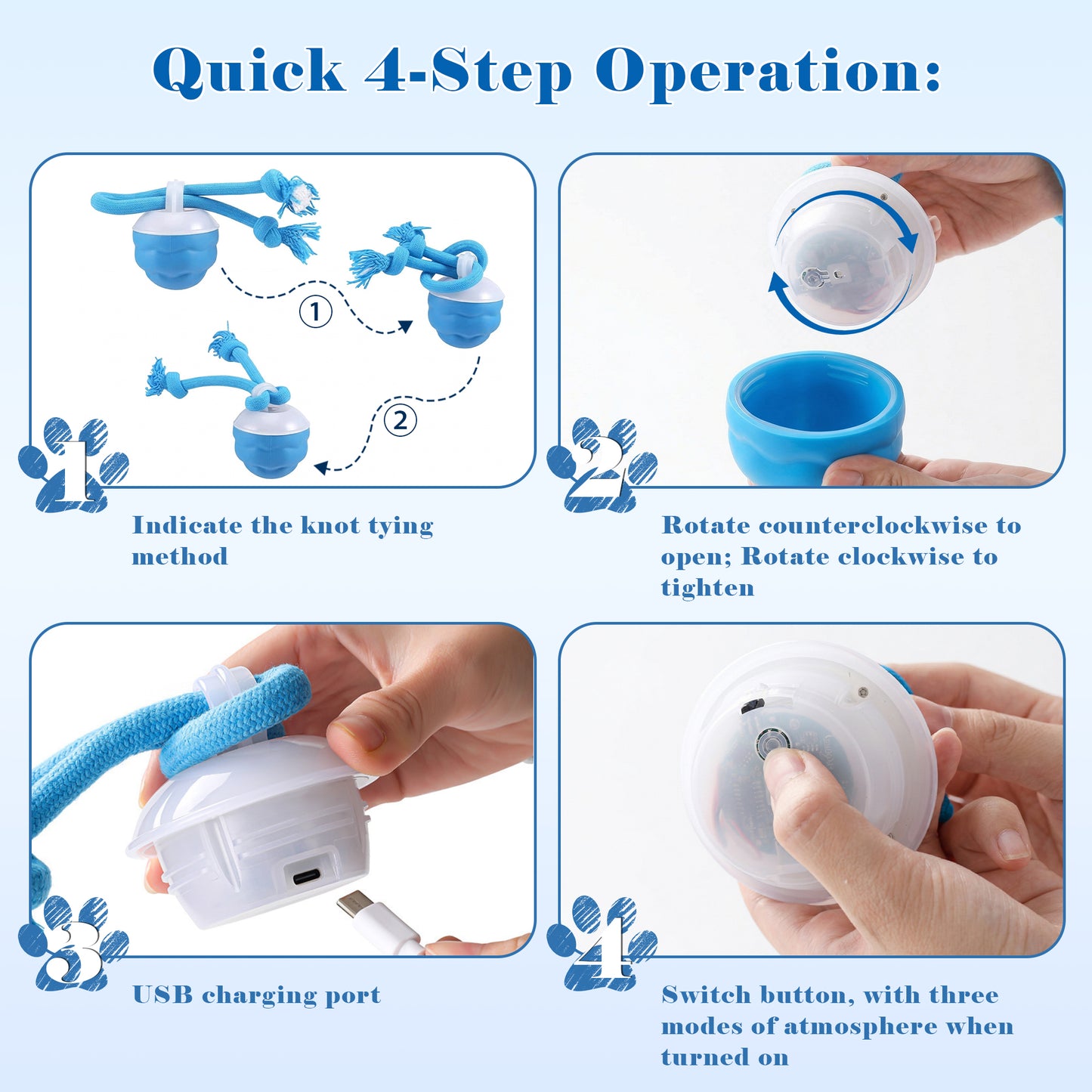 Quick 4-Step Operation:

①

②

1

Indicate the knot tying method

2

Rotate counterclockwise to open; Rotate clockwise to tighten

3

USB charging port

4

Switch button, with three modes of atmosphere when turned on